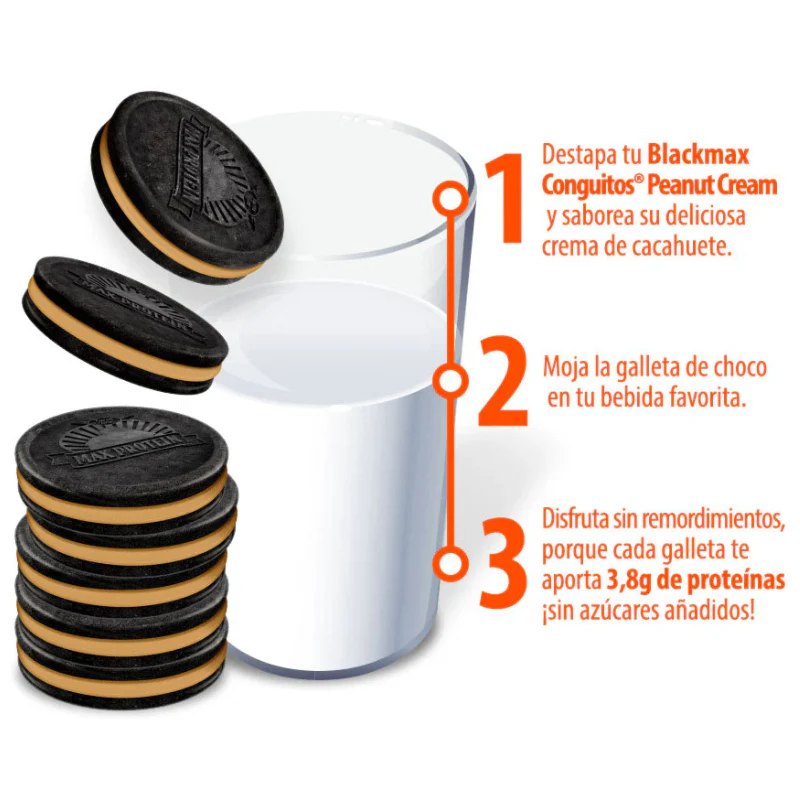 MAX PROTEIN

MAX PROTEIN

MAX PROTEIN

1 Destapa tu Blackmax Conguitos® Peanut Cream y saborea su deliciosa crema de cacahuete.

2 Moja la galleta de choco en tu bebida favorita.

3 Disfruta sin remordimientos, porque cada galleta te aporta 3,8g de proteínas ¡sin azúcares añadidos!